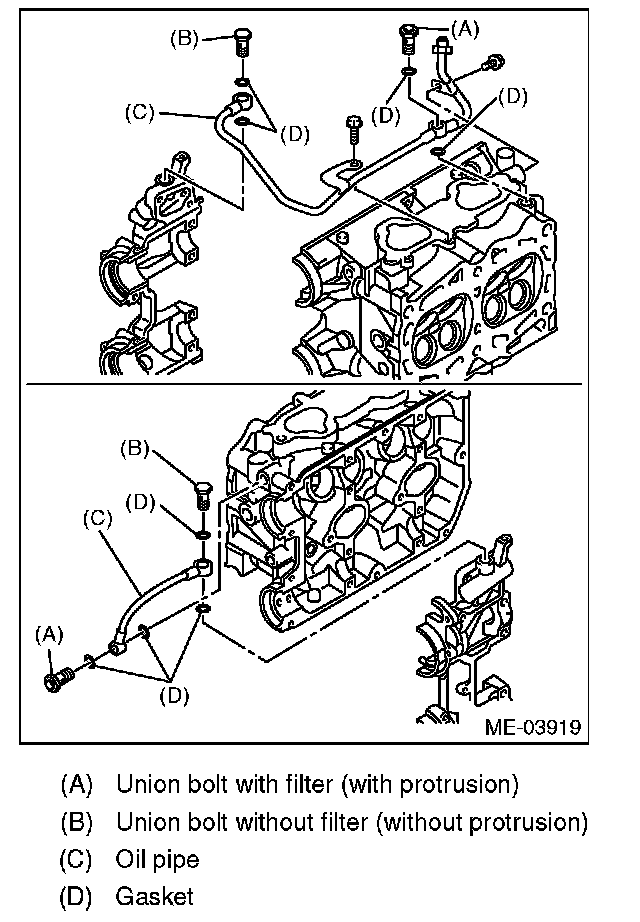 (B)
(A)
(C)
(D)
(D)
(D)

(B)
(D)
(C)
(A)
(D)
ME-03919

(A) Union bolt with filter (with protrusion)
(B) Union bolt without filter (without protrusion)
(C) Oil pipe
(D) Gasket