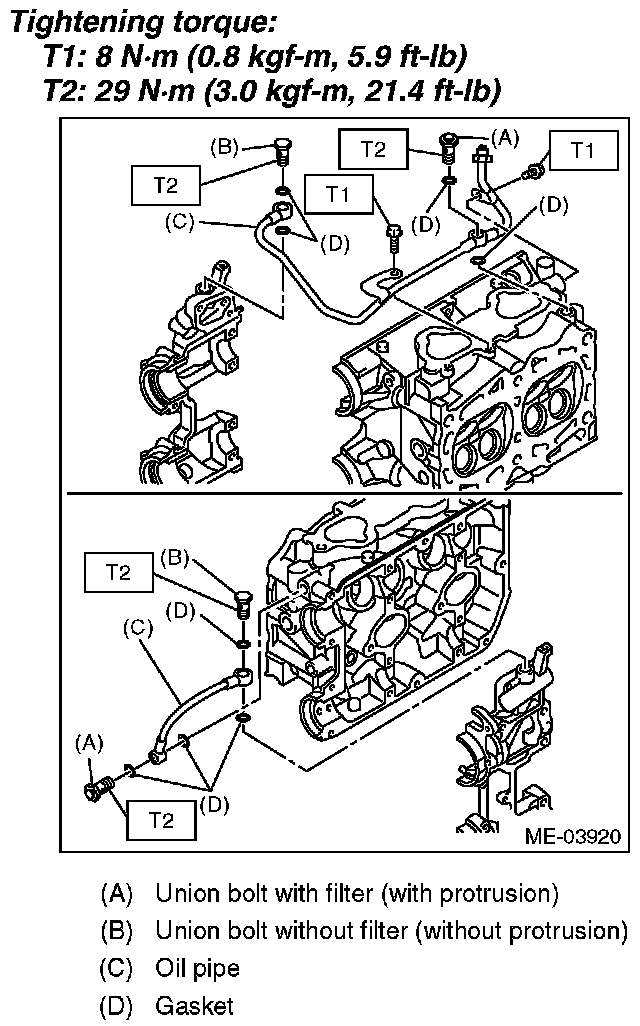 Tightening torque:
T1: 8 N·m (0.8 kgf-m, 5.9 ft-lb)
T2: 29 N·m (3.0 kgf-m, 21.4 ft-lb)

(B)
T2
(C)
(D)
T1
T2
(A)
(D)
T1
(D)

T2
(B)
(D)
(C)
(A)
(D)
T2
ME-03920

(A) Union bolt with filter (with protrusion)
(B) Union bolt without filter (without protrusion)
(C) Oil pipe
(D) Gasket