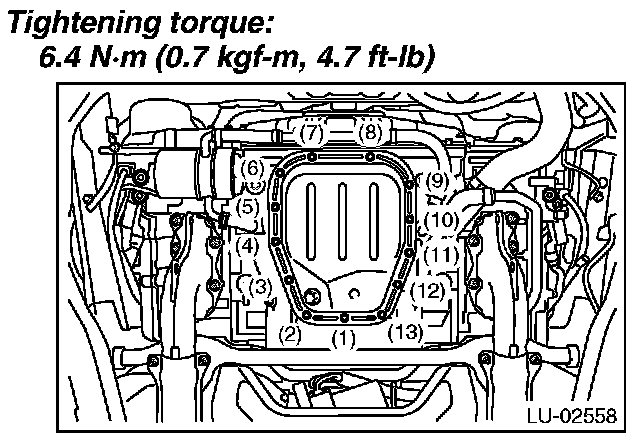 Tightening torque:
6.4 N·m (0.7 kgf-m, 4.7 ft-lb)

(7) (8)
(6)
(9)
(5)
(10)
(4)
(11)
(3)
(12)
(2) (1) (13)

LU-02558