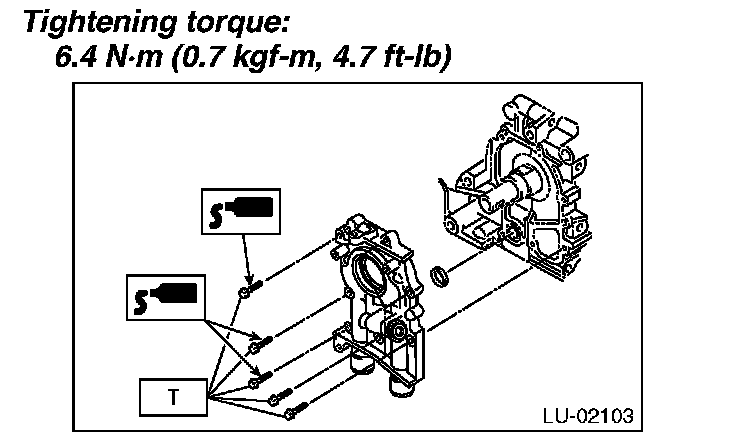 Tightening torque:
6.4 N·m (0.7 kgf-m, 4.7 ft-lb)

T

LU-02103