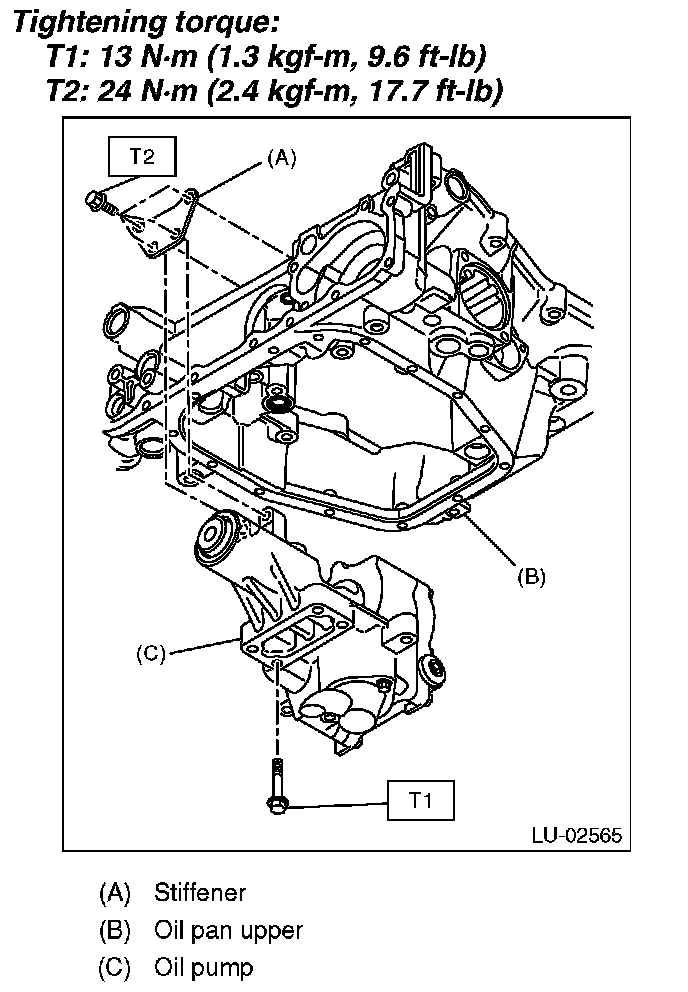 Tightening torque:
T1: 13 N·m (1.3 kgf-m, 9.6 ft-lb)
T2: 24 N·m (2.4 kgf-m, 17.7 ft-lb)

T2

(A)

(B)

(C)

T1

LU-02565

(A) Stiffener
(B) Oil pan upper
(C) Oil pump