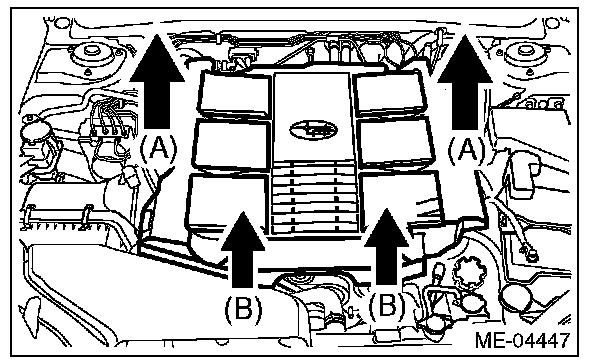 (A)
(A)
(B)
(B)
ME-04447