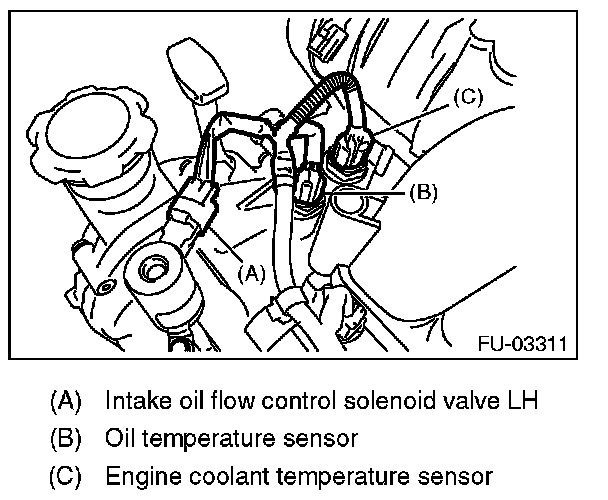 (C)

(B)

(A)

FU-03311

(A) Intake oil flow control solenoid valve LH

(B) Oil temperature sensor

(C) Engine coolant temperature sensor