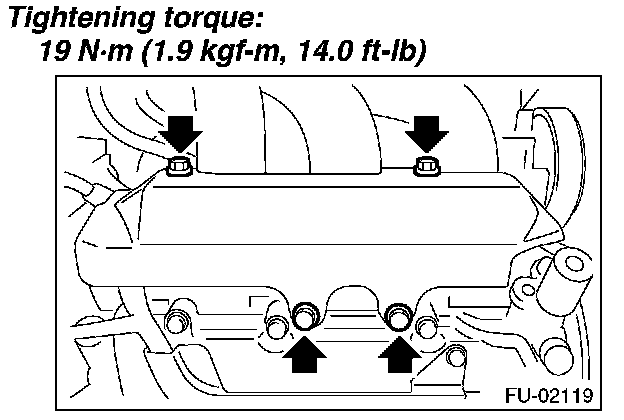 Tightening torque:
19 N·m (1.9 kgf-m, 14.0 ft-lb)

FU-02119