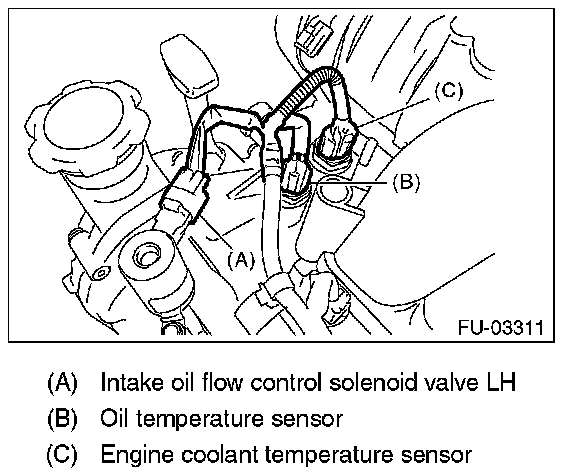 (C)
(B)
(A)
FU-03311

(A) Intake oil flow control solenoid valve LH
(B) Oil temperature sensor
(C) Engine coolant temperature sensor