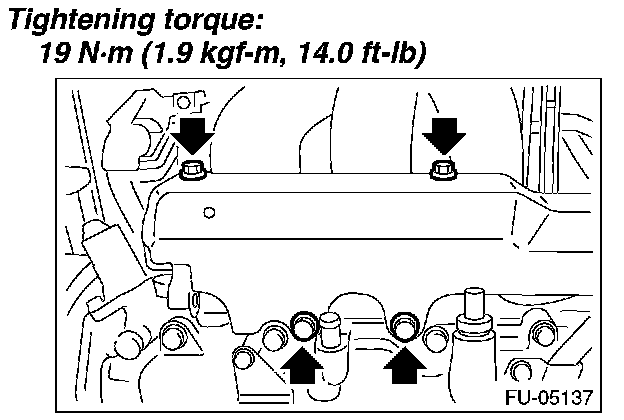 Tightening torque:
19 N·m (1.9 kgf-m, 14.0 ft-lb)

FU-05137