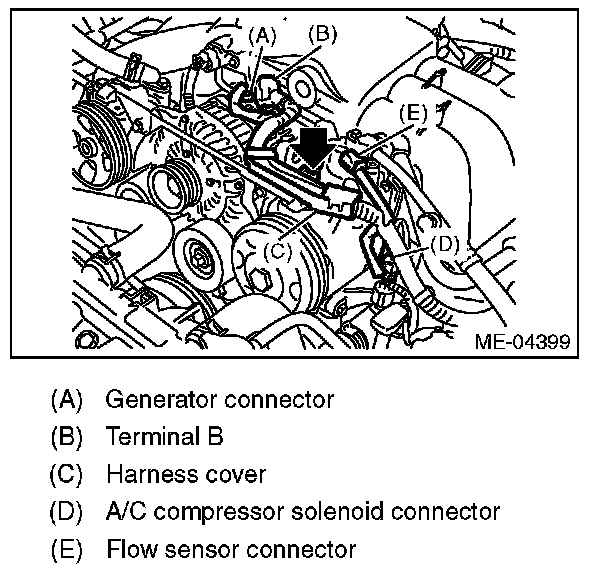 (A)
(B)
(E)
(C)
(D)
ME-04399

(A) Generator connector
(B) Terminal B
(C) Harness cover
(D) A/C compressor solenoid connector
(E) Flow sensor connector