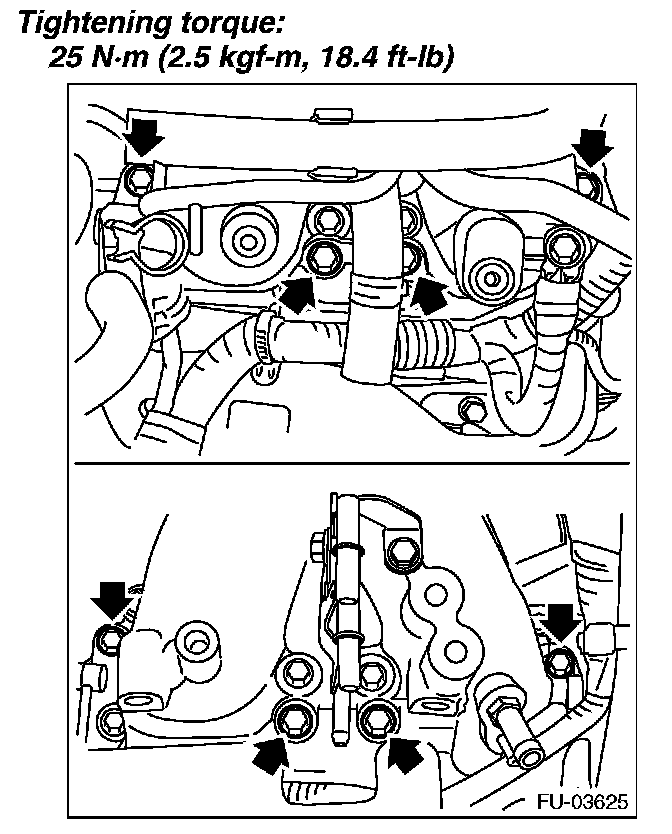 Tightening torque:
25 N·m (2.5 kgf-m, 18.4 ft-lb)

FU-03625