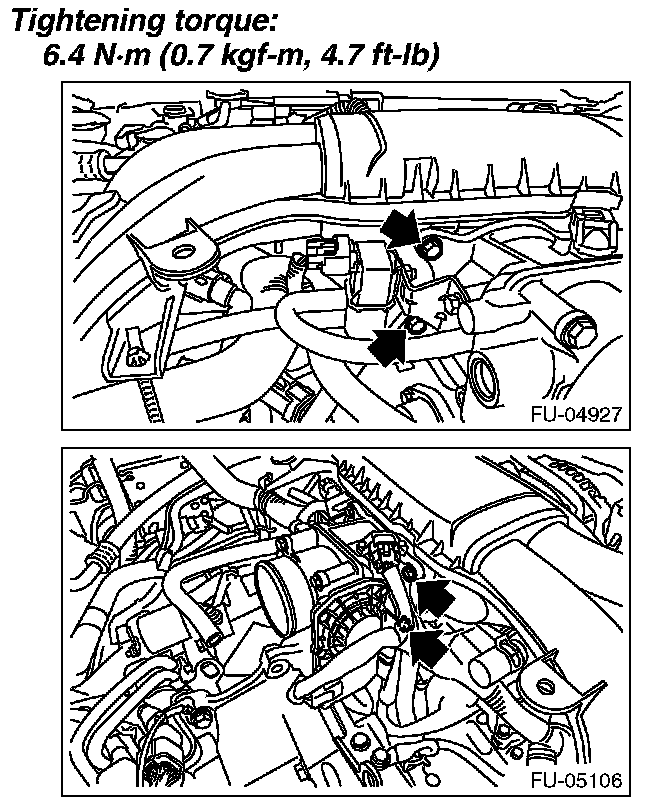 Tightening torque:
6.4 N·m (0.7 kgf-m, 4.7 ft-lb)

FU-04927

FU-05106