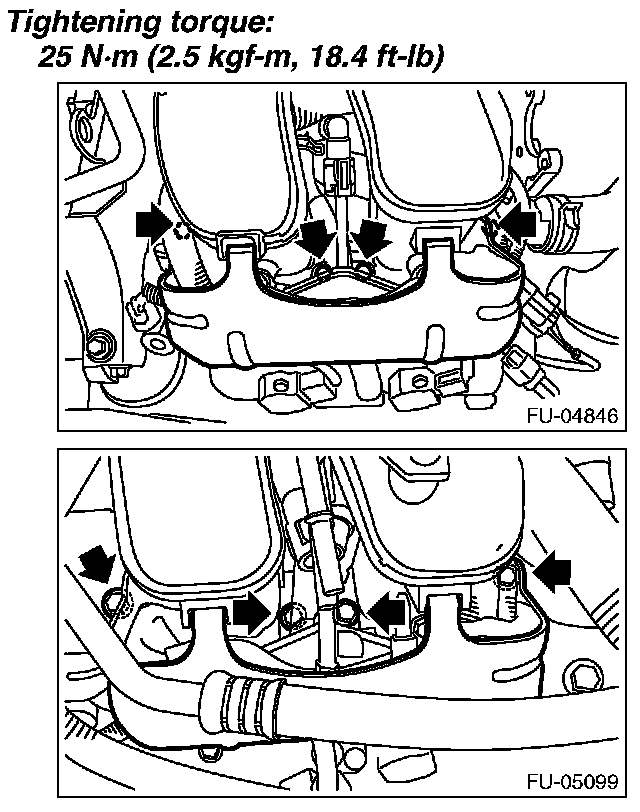 Tightening torque:
25 N·m (2.5 kgf-m, 18.4 ft-lb)

FU-04846

FU-05099