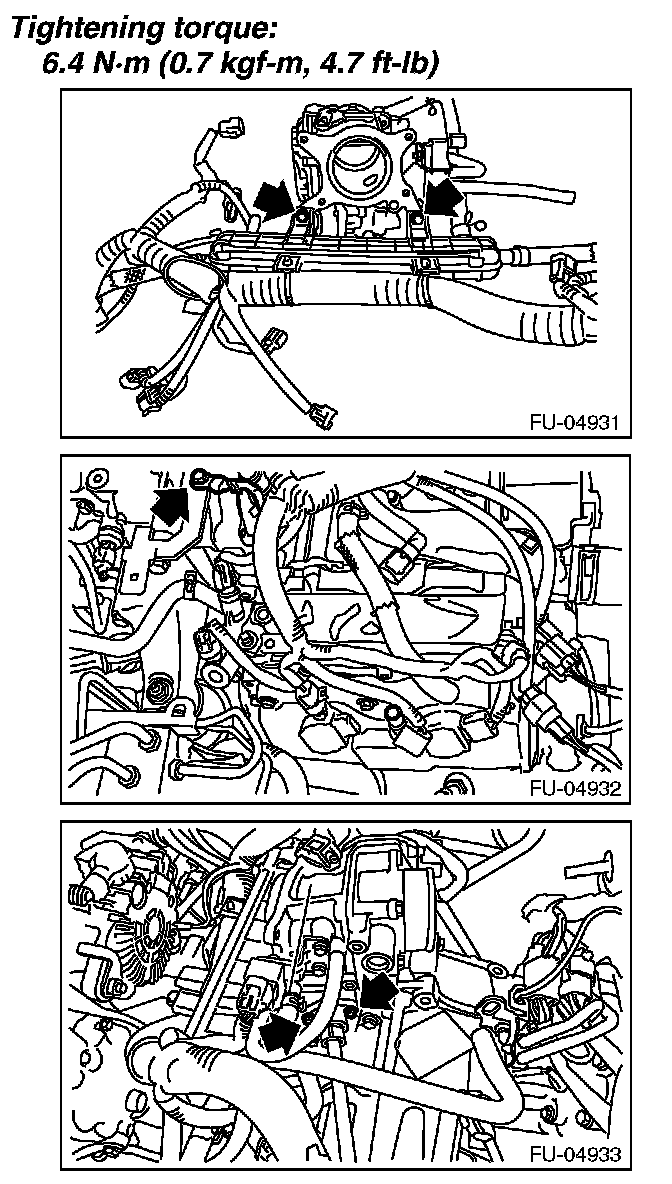 Tightening torque:
6.4 N·m (0.7 kgf-m, 4.7 ft-lb)

FU-04931

FU-04932

FU-04933