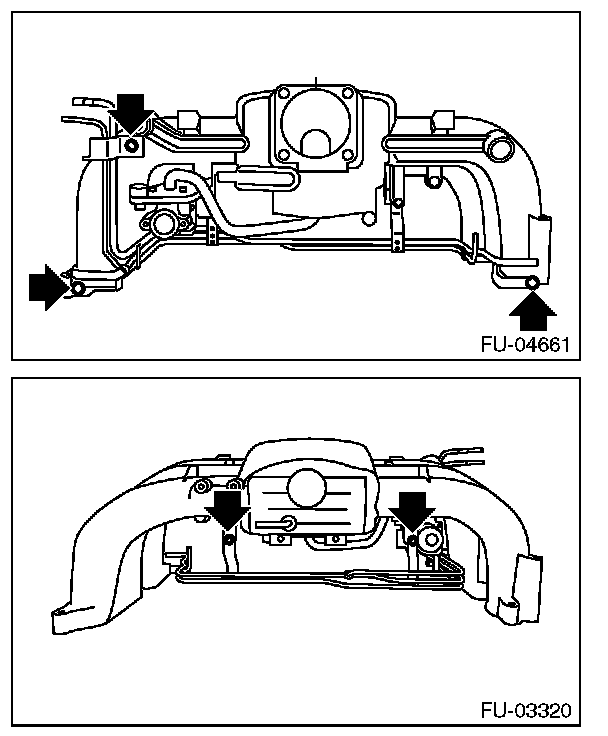 FU-04661

FU-03320