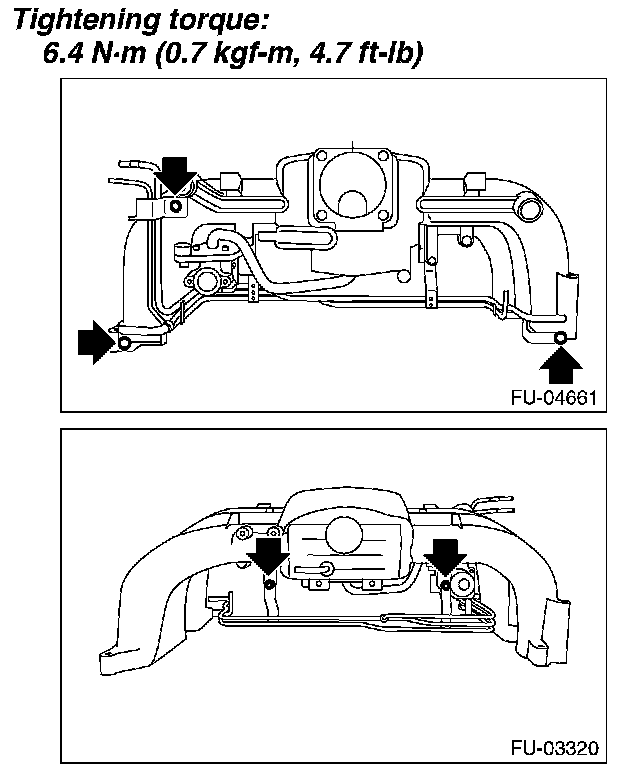 Tightening torque:
6.4 N·m (0.7 kgf-m, 4.7 ft-lb)

FU-04661

FU-03320