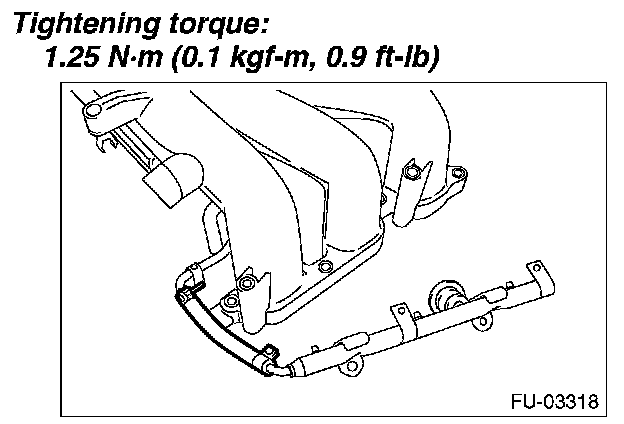 Tightening torque:
1.25 N·m (0.1 kgf-m, 0.9 ft-lb)

FU-03318