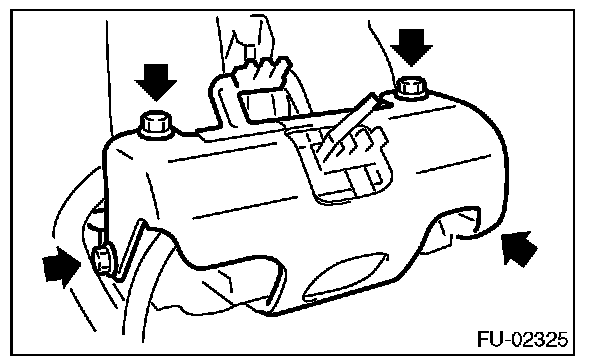 FU-02325