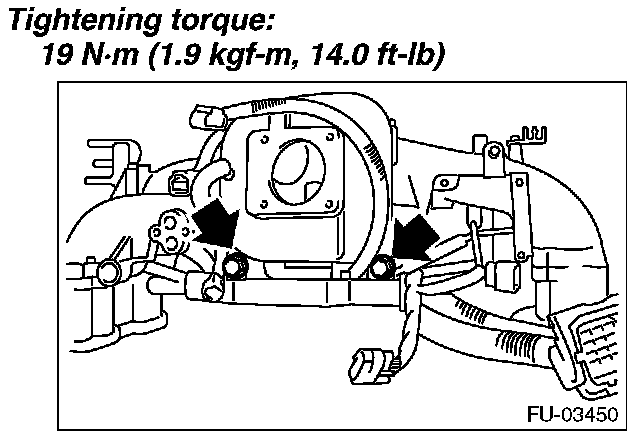 Tightening torque:
19 N·m (1.9 kgf-m, 14.0 ft-lb)

FU-03450