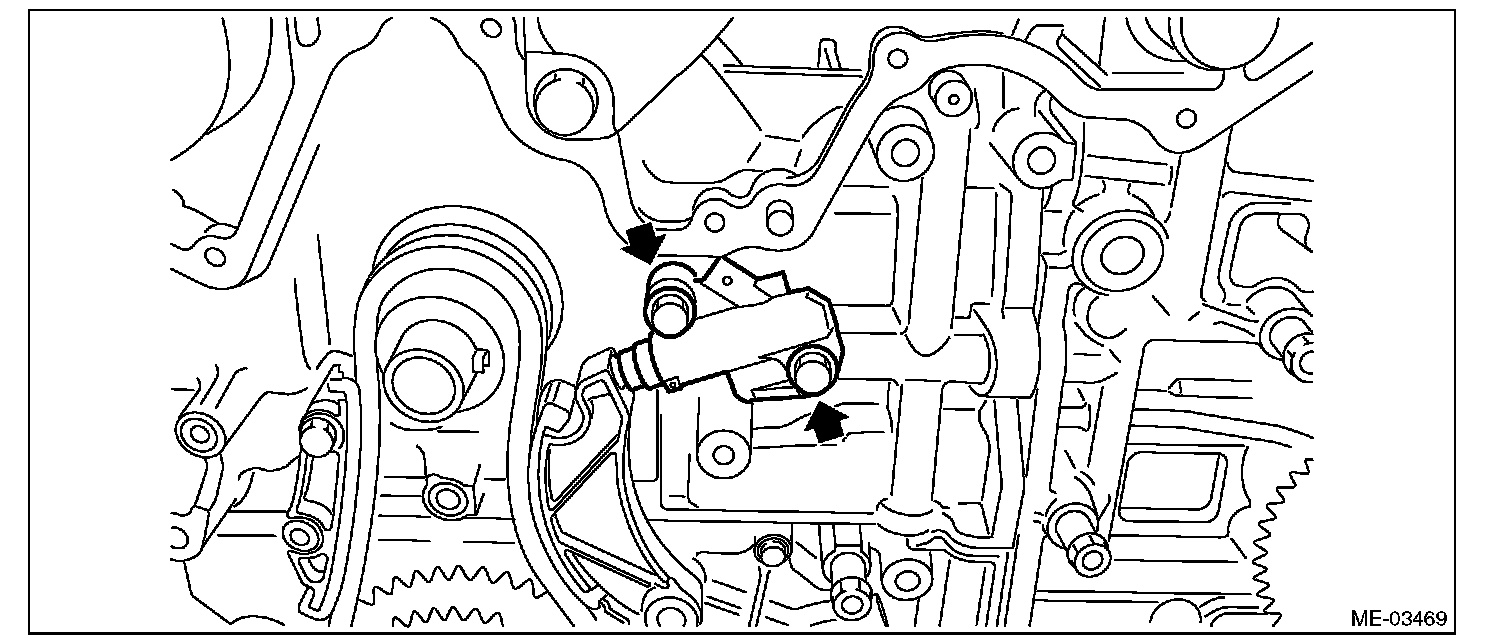 ME-03469