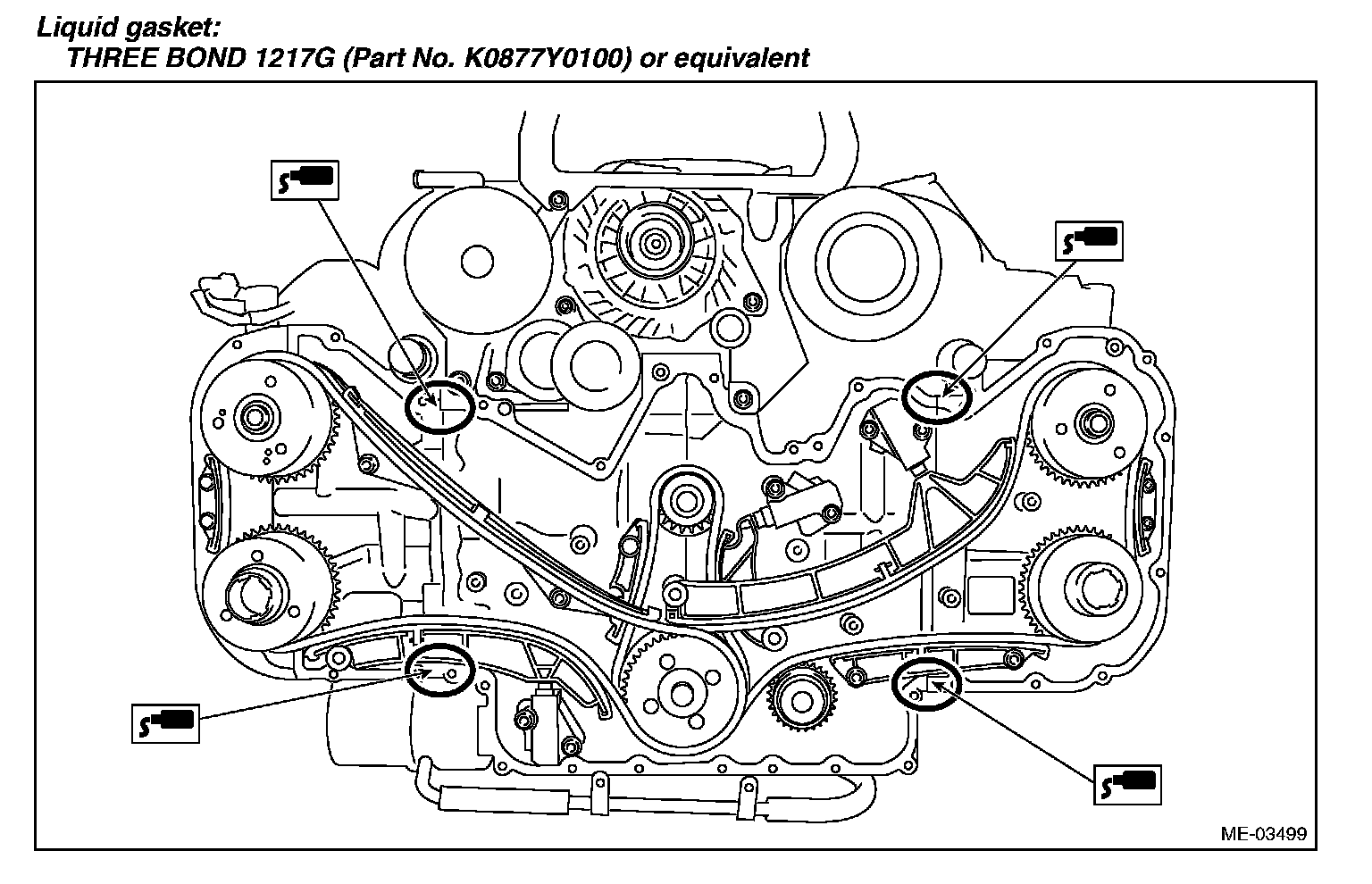 Liquid gasket:
THREE BOND 1217G (Part No. K0877Y0100) or equivalent

ME-03499