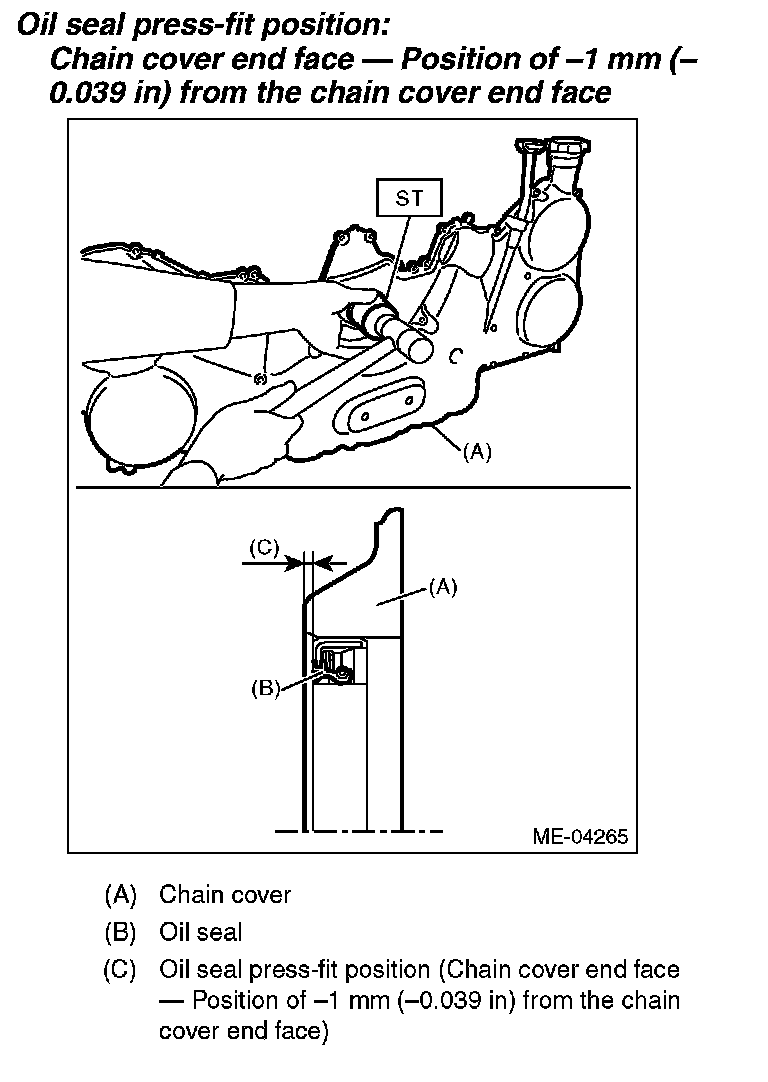 Oil seal press-fit position:
Chain cover end face — Position of –1 mm (–0.039 in) from the chain cover end face

ST

(A)

(C)

(A)

(B)

ME-04265

(A) Chain cover
(B) Oil seal
(C) Oil seal press-fit position (Chain cover end face — Position of –1 mm (–0.039 in) from the chain cover end face)