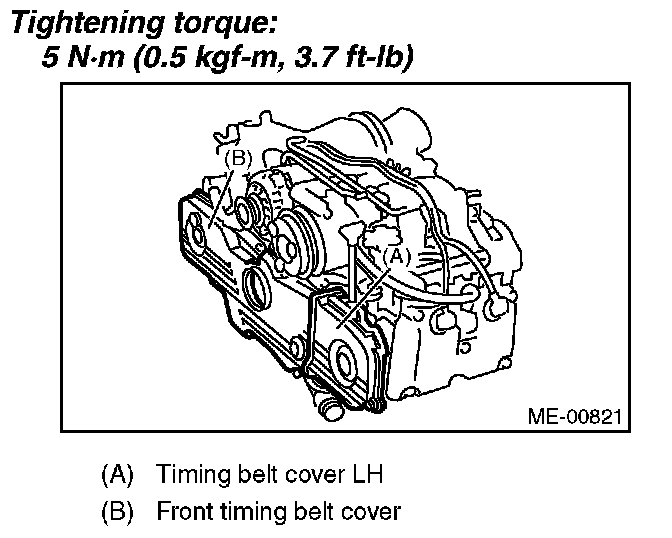 Tightening torque:
5 N·m (0.5 kgf-m, 3.7 ft-lb)

(B)

(A)

ME-00821

(A) Timing belt cover LH
(B) Front timing belt cover