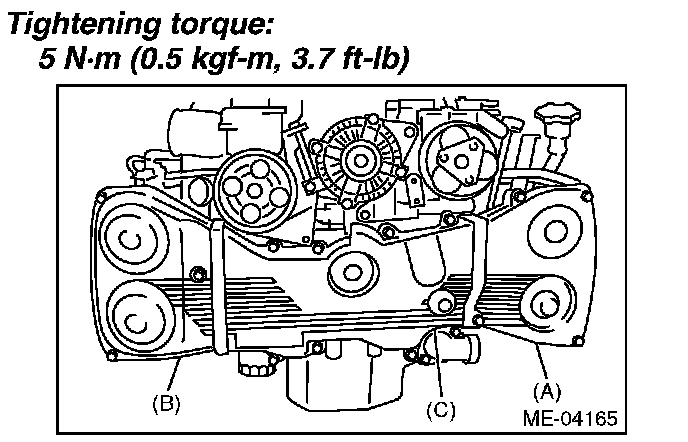 Tightening torque:
5 N·m (0.5 kgf-m, 3.7 ft-lb)

(B)
(C)
(A)
ME-04165