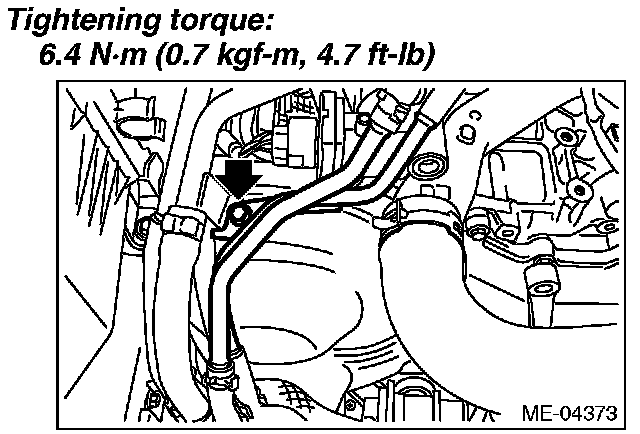 Tightening torque:
6.4 N·m (0.7 kgf-m, 4.7 ft-lb)

ME-04373