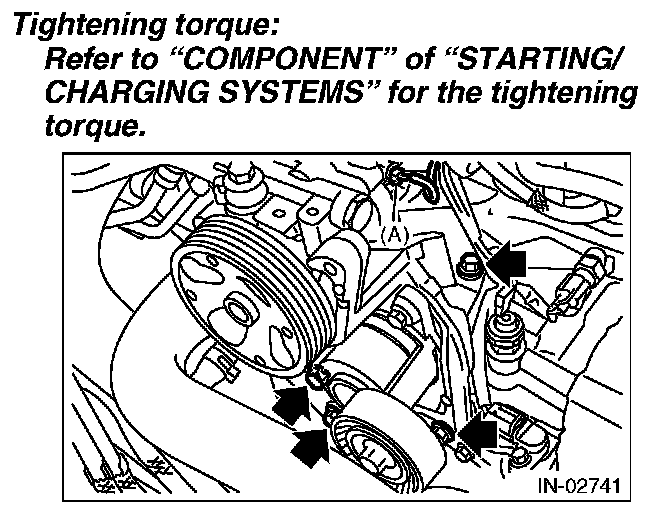 Tightening torque:
Refer to “COMPONENT” of “STARTING/CHARGING SYSTEMS” for the tightening torque.

(A)

IN-02741