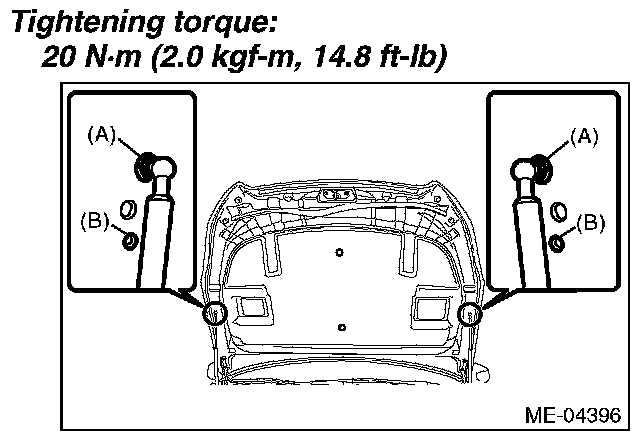 Tightening torque:
20 N·m (2.0 kgf-m, 14.8 ft-lb)

(A)
(B)
(A)
(B)

ME-04396