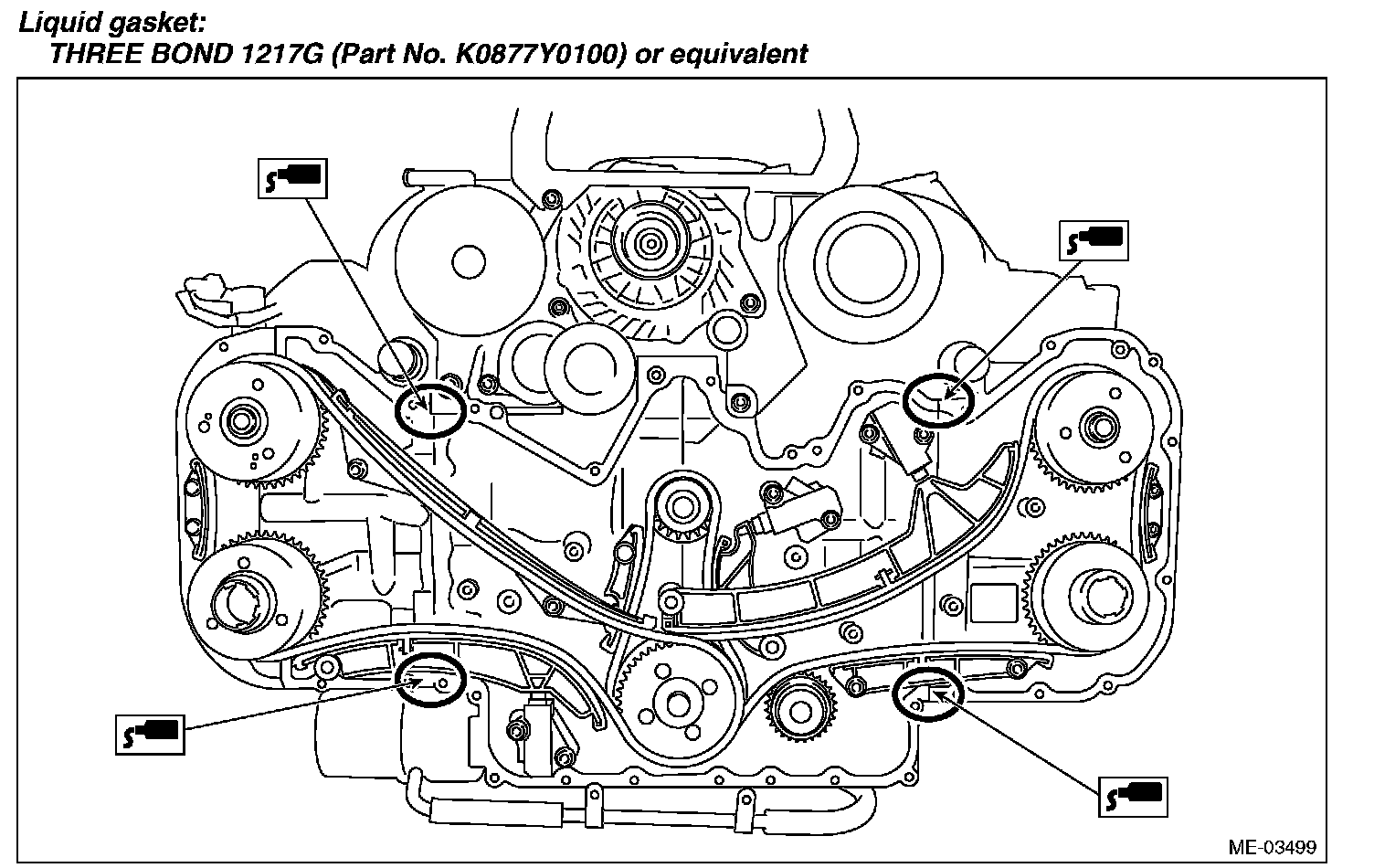 Liquid gasket:
THREE BOND 1217G (Part No. K0877Y0100) or equivalent

ME-03499