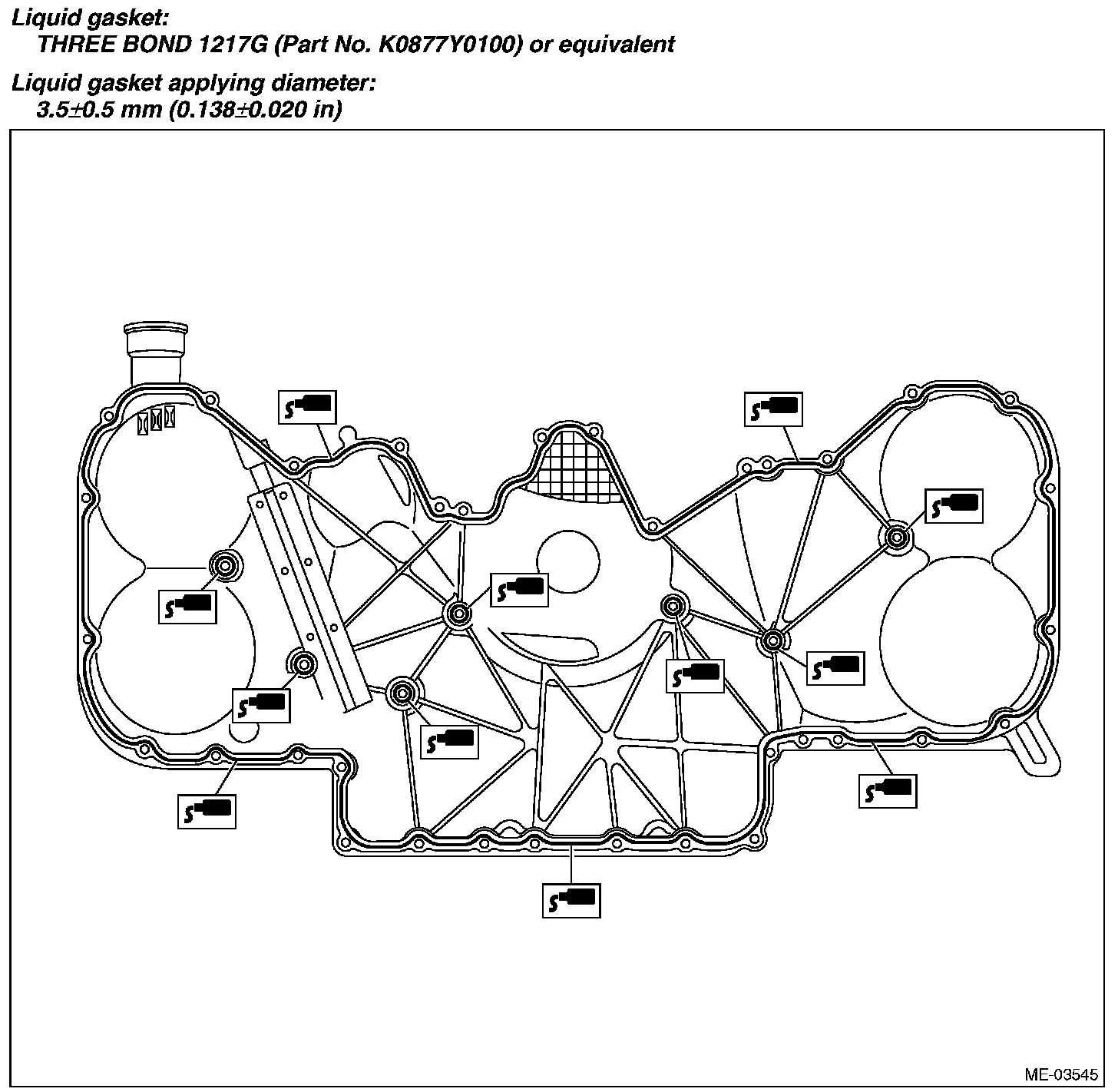 Liquid gasket:
THREE BOND 1217G (Part No. K0877Y0100) or equivalent

Liquid gasket applying diameter:
3.5±0.5 mm (0.138±0.020 in)

ME-03545