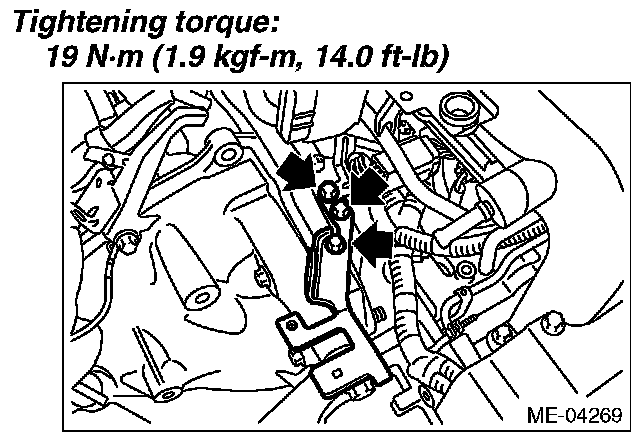 Tightening torque:
19 N·m (1.9 kgf-m, 14.0 ft-lb)

ME-04269