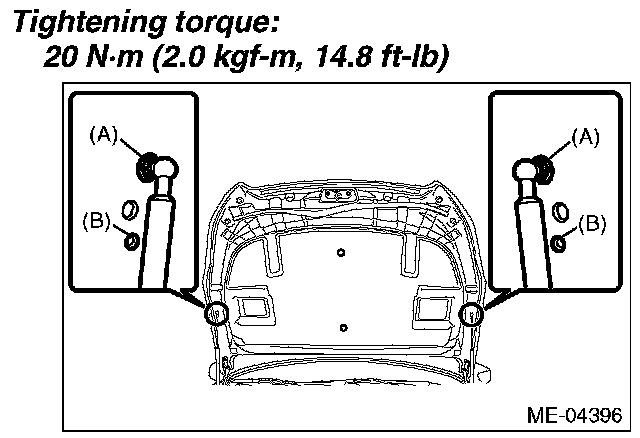 Tightening torque:
20 N·m (2.0 kgf-m, 14.8 ft-lb)

(A)
(B)
(A)
(B)

ME-04396