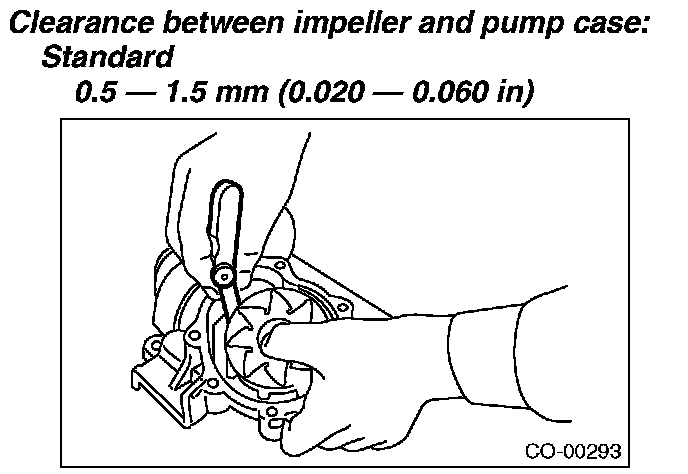 Clearance between impeller and pump case:
Standard
0.5 — 1.5 mm (0.020 — 0.060 in)

CO-00293