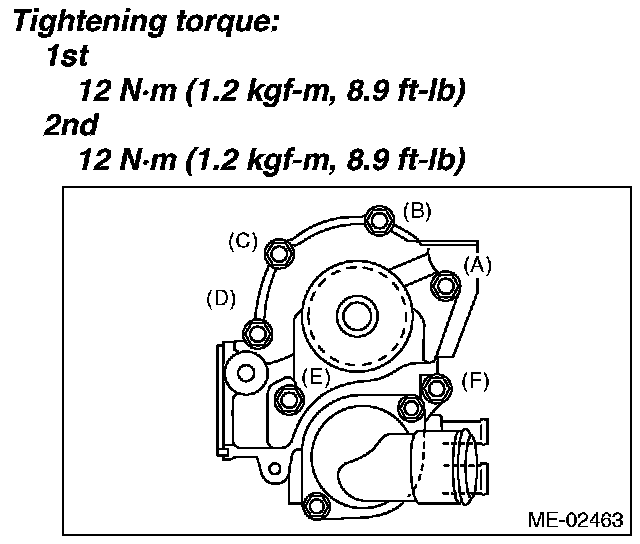 Tightening torque:
1st
12 N·m (1.2 kgf-m, 8.9 ft-lb)
2nd
12 N·m (1.2 kgf-m, 8.9 ft-lb)

(B)
(C)
(A)
(D)
(E)
(F)
ME-02463