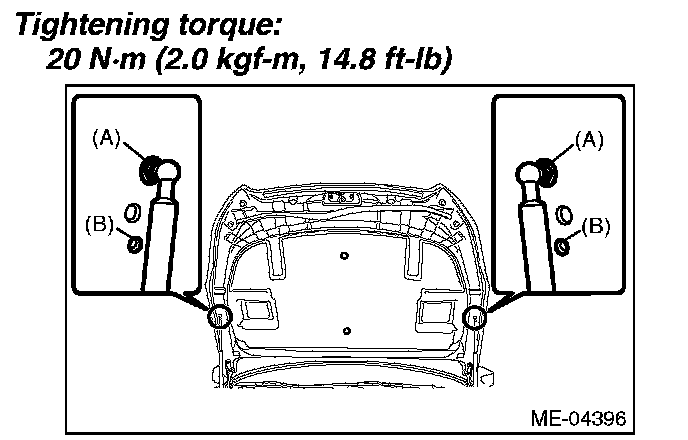 Tightening torque:
20 N·m (2.0 kgf-m, 14.8 ft-lb)

(A)
(B)
(A)
(B)
ME-04396