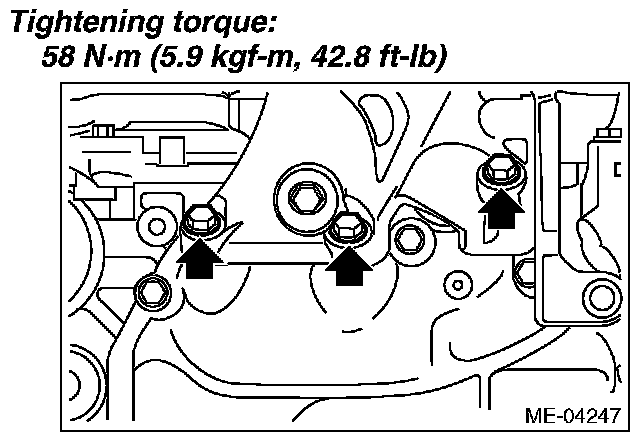 Tightening torque:
58 N·m (5.9 kgf-m, 42.8 ft-lb)

ME-04247