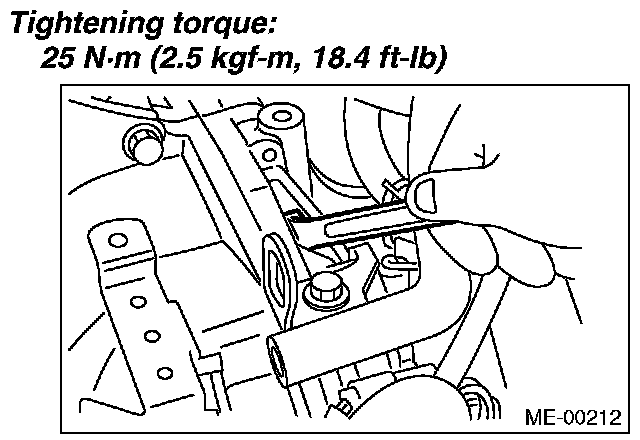 Tightening torque:
25 N·m (2.5 kgf-m, 18.4 ft-lb)

ME-00212