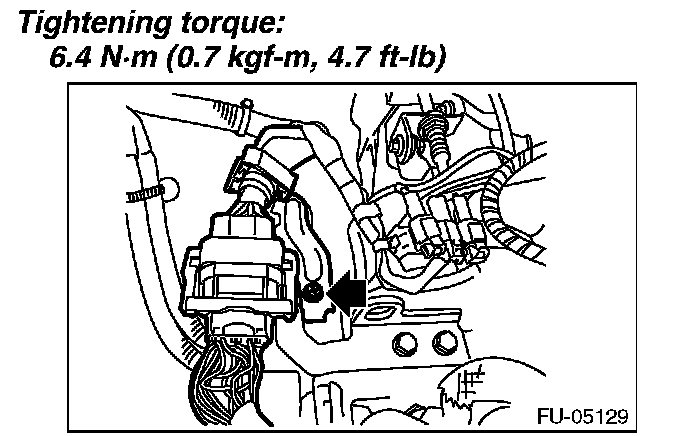 Tightening torque:
6.4 N·m (0.7 kgf-m, 4.7 ft-lb)

FU-05129