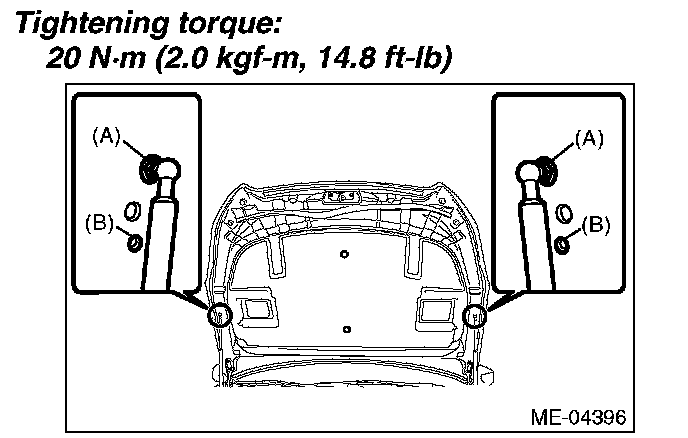 Tightening torque:
20 N·m (2.0 kgf-m, 14.8 ft-lb)

(A)
(B)
(A)
(B)

ME-04396