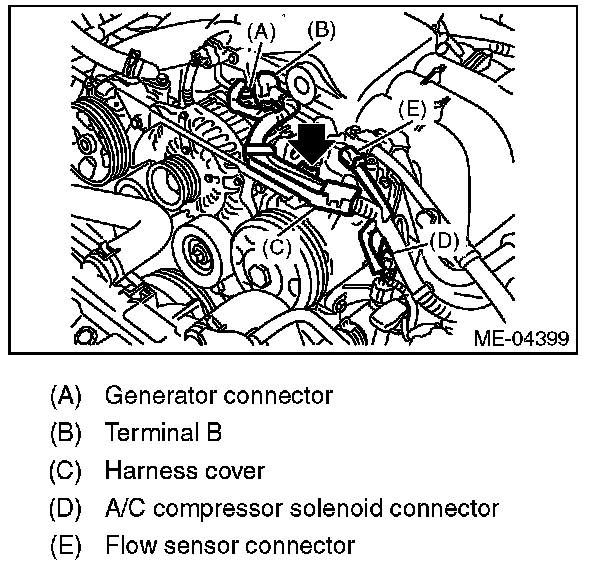 (A) (B) (E) (C) (D)

ME-04399

(A) Generator connector

(B) Terminal B

(C) Harness cover

(D) A/C compressor solenoid connector

(E) Flow sensor connector