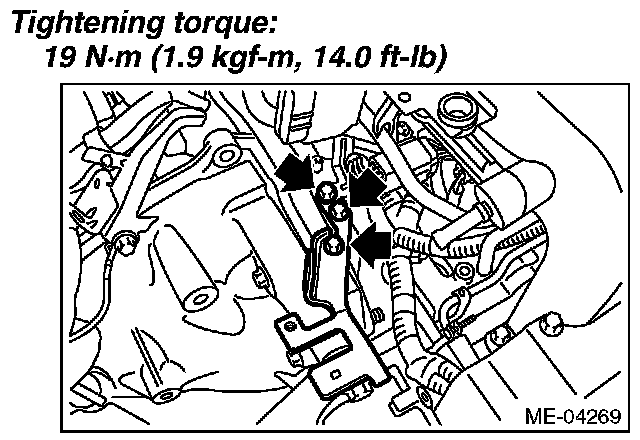 Tightening torque:
19 N·m (1.9 kgf-m, 14.0 ft-lb)

ME-04269