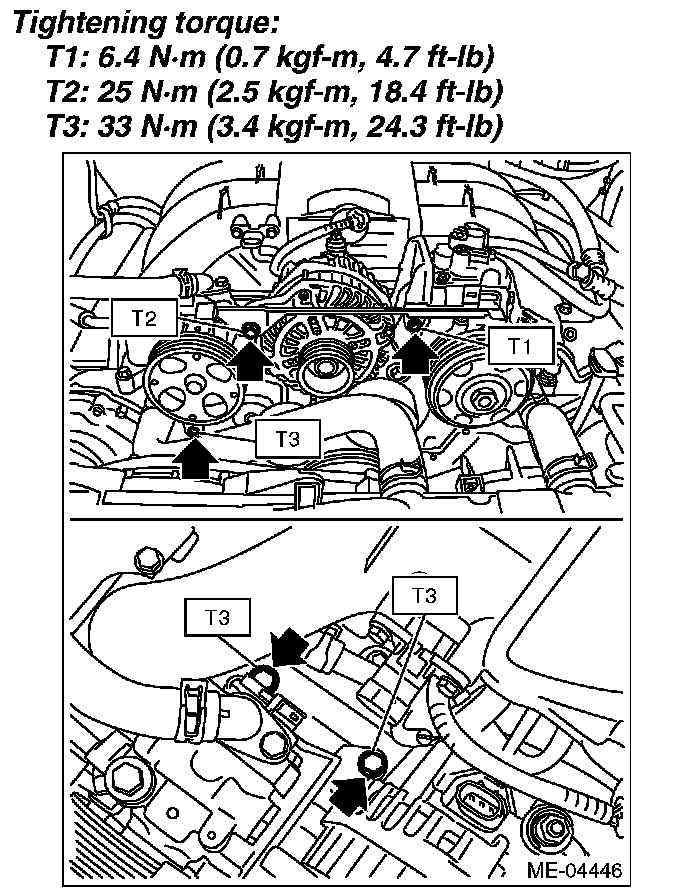 Tightening torque:
T1: 6.4 N·m (0.7 kgf-m, 4.7 ft-lb)
T2: 25 N·m (2.5 kgf-m, 18.4 ft-lb)
T3: 33 N·m (3.4 kgf-m, 24.3 ft-lb)

T2

T1

T3

T3

T3

ME-04446