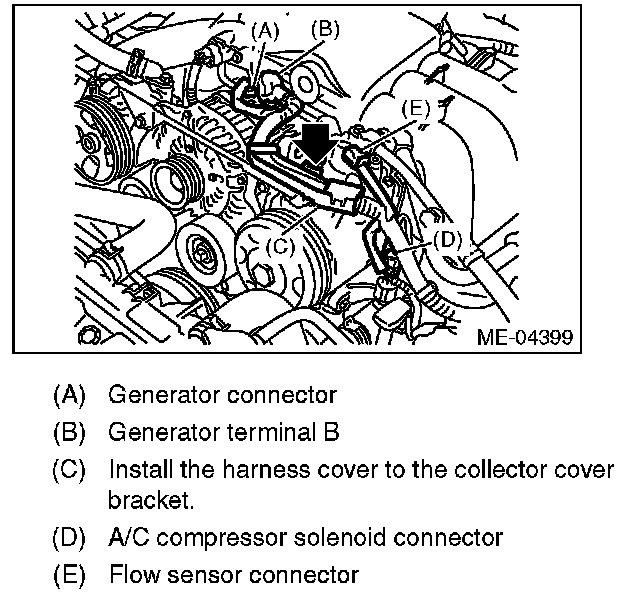 (A) (B)
(E)
(C)
(D)
ME-04399

(A) Generator connector
(B) Generator terminal B
(C) Install the harness cover to the collector cover bracket.
(D) A/C compressor solenoid connector
(E) Flow sensor connector