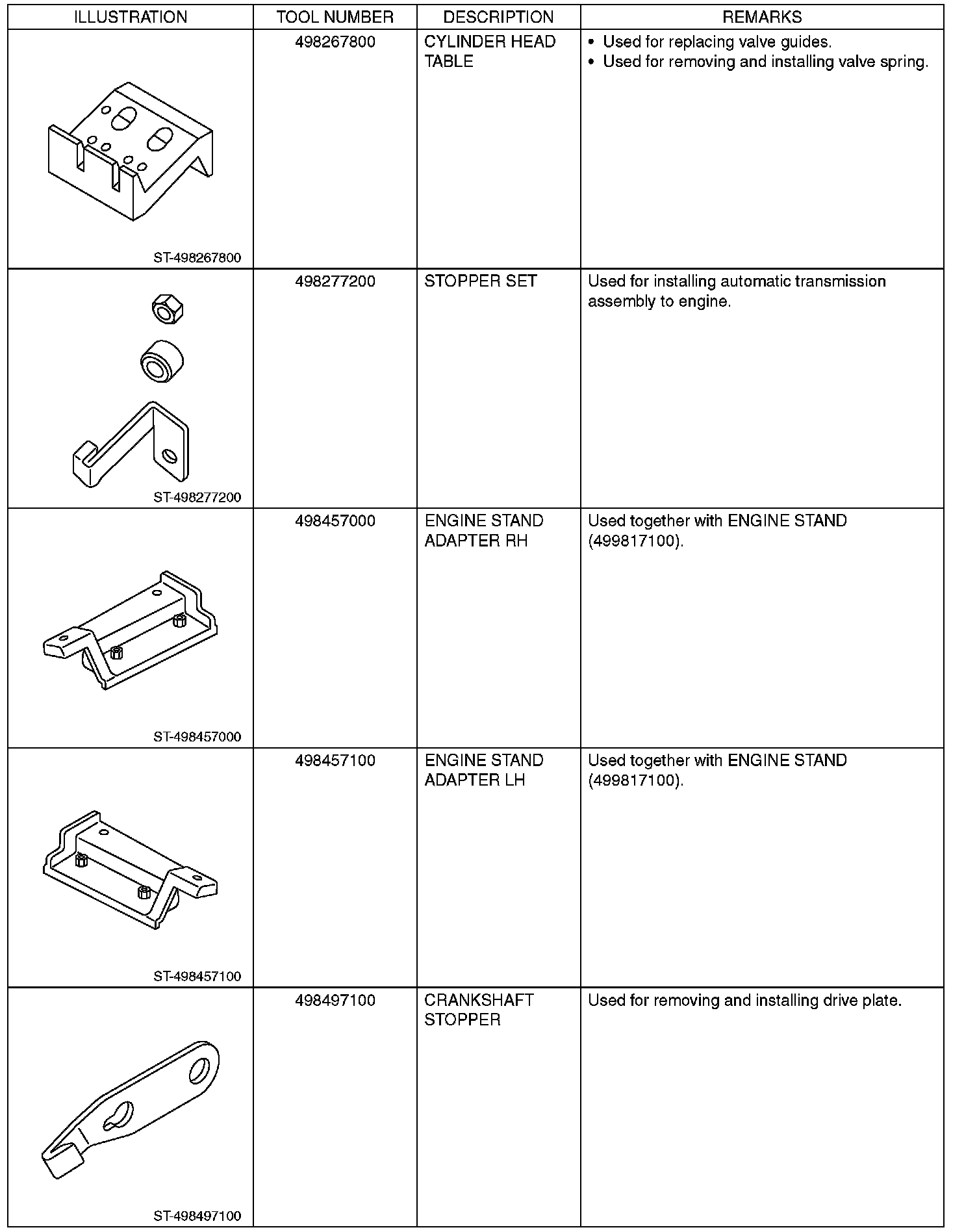 | ILLUSTRATION | TOOL NUMBER | DESCRIPTION | REMARKS |
|---|---|---|---|
| ST-498267800 | 498267800 | CYLINDER HEAD TABLE | • Used for replacing valve guides. • Used for removing and installing valve spring. |
| ST-498277200 | 498277200 | STOPPER SET | Used for installing automatic transmission assembly to engine. |
| ST-498457000 | 498457000 | ENGINE STAND ADAPTER RH | Used together with ENGINE STAND (499817100). |
| ST-498457100 | 498457100 | ENGINE STAND ADAPTER LH | Used together with ENGINE STAND (499817100). |
| ST-498497100 | 498497100 | CRANKSHAFT STOPPER | Used for removing and installing drive plate. |