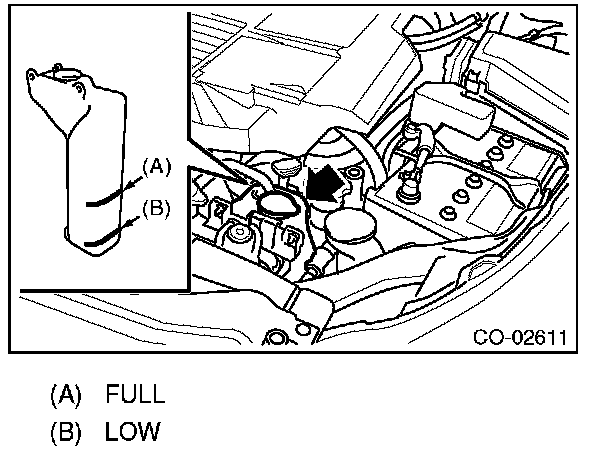 (A)
(B)
CO-02611

(A) FULL
(B) LOW