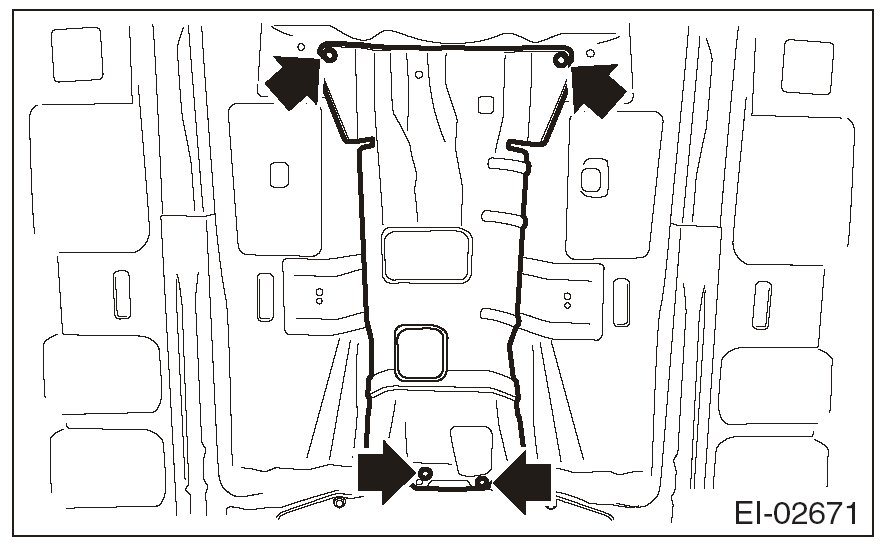 EI-02671