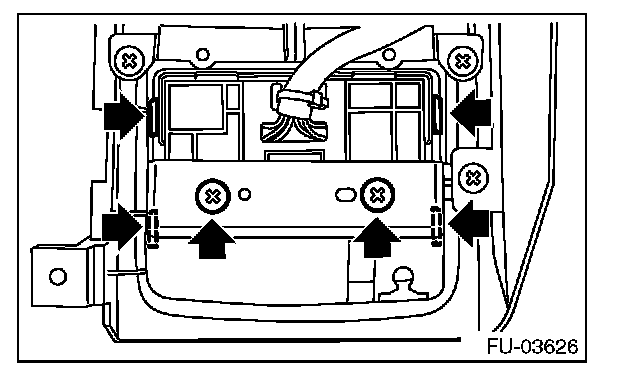 FU-03626