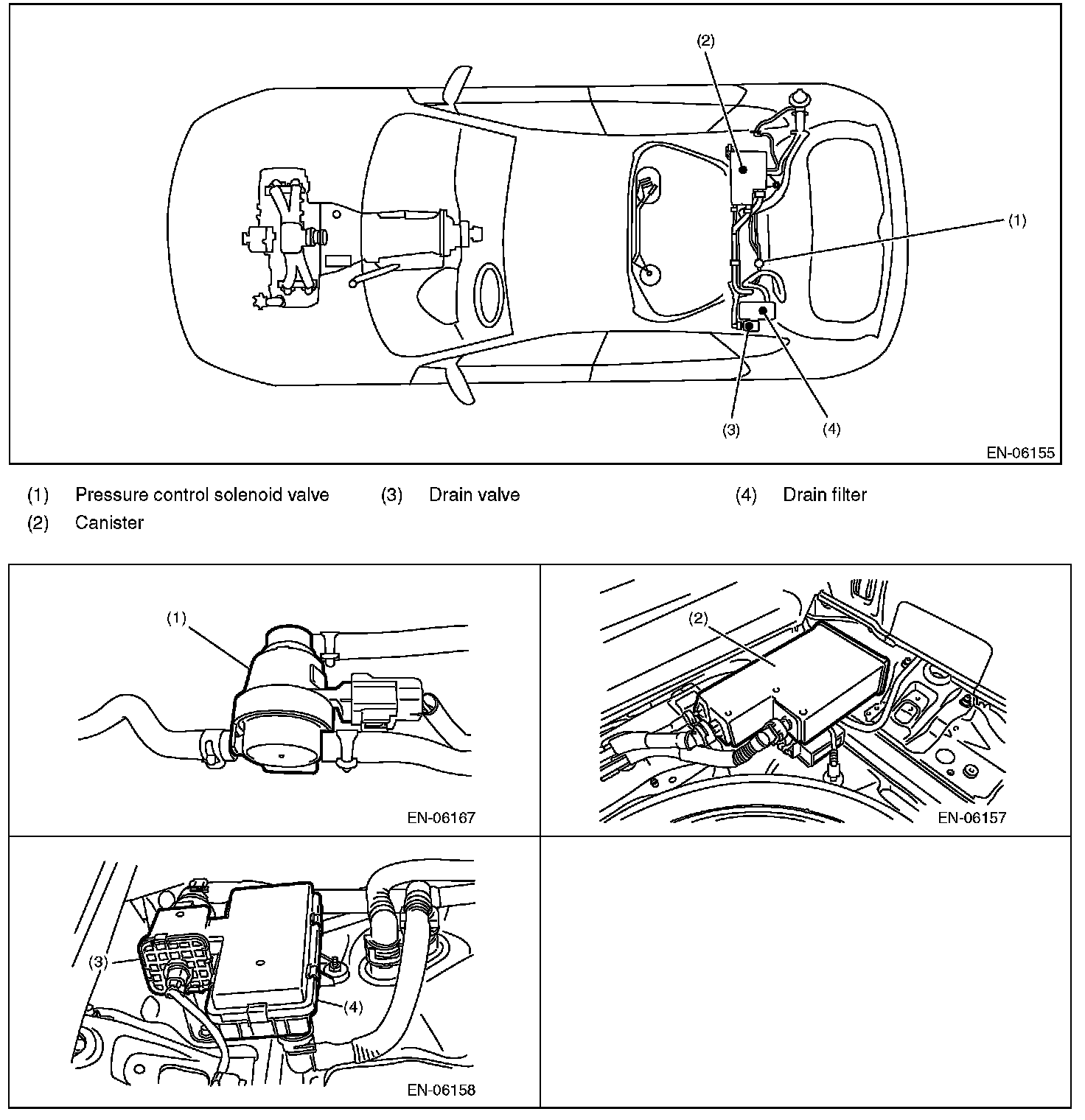 (2)

(1)

(3)

(4)

EN-06155

(1) Pressure control solenoid valve

(2) Canister

(3) Drain valve

(4) Drain filter

(1)

EN-06167

(2)

EN-06157

(3)

(4)

EN-06158