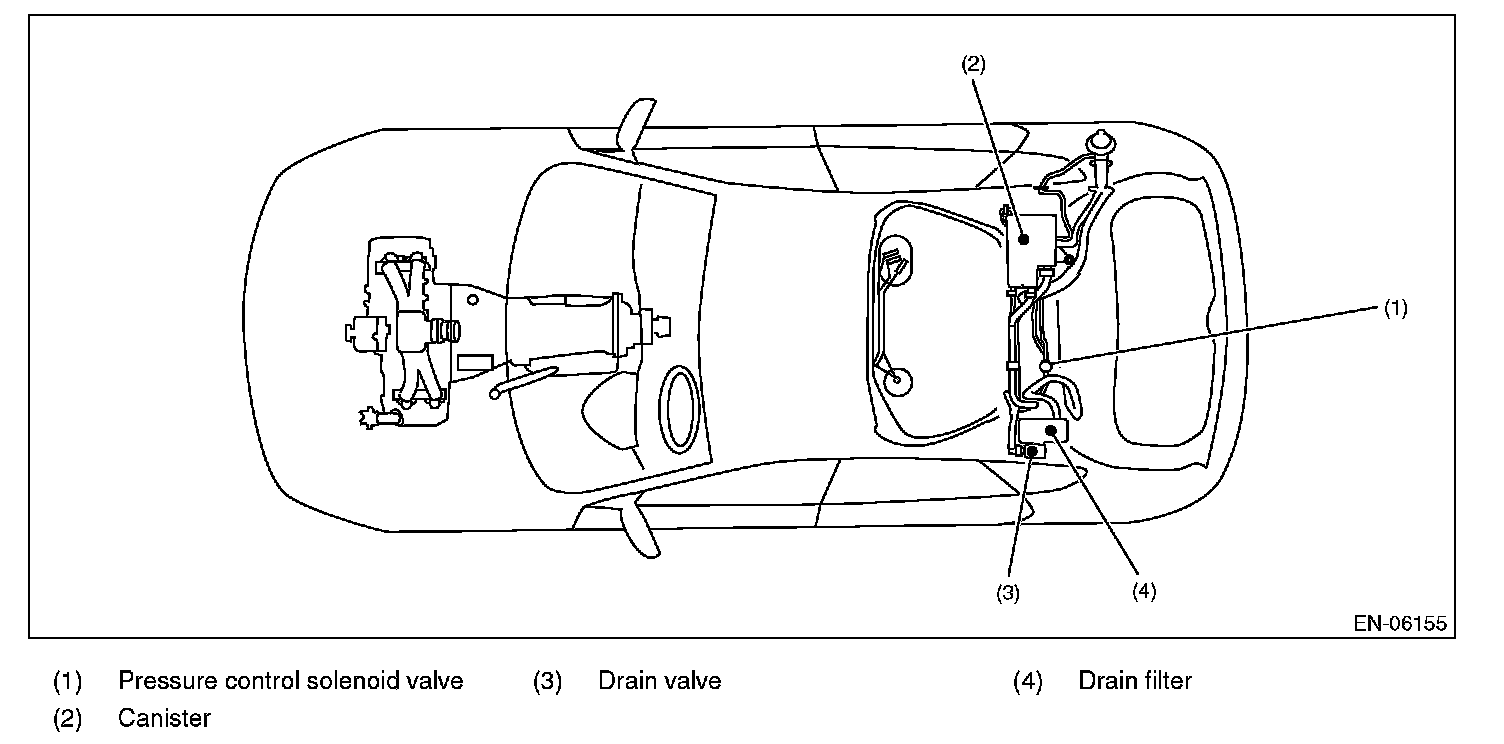 (2)

(1)

(3)

(4)

EN-06155

(1) Pressure control solenoid valve
(2) Canister
(3) Drain valve
(4) Drain filter