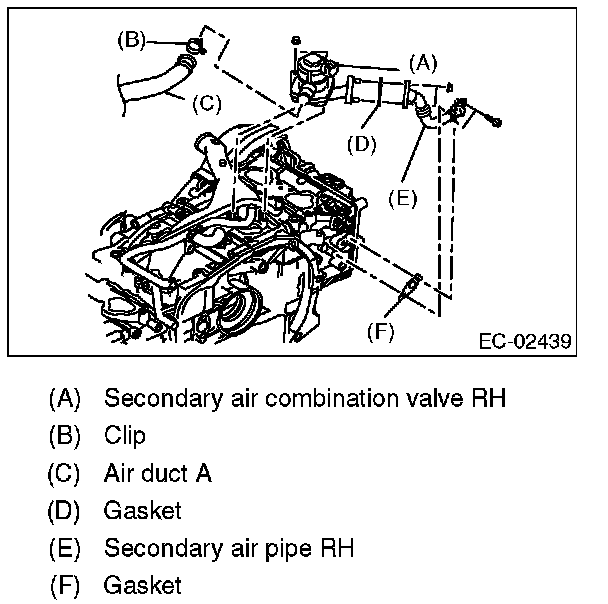 (B)
(A)
(C)
(D)
(E)
(F)
EC-02439

(A) Secondary air combination valve RH
(B) Clip
(C) Air duct A
(D) Gasket
(E) Secondary air pipe RH
(F) Gasket